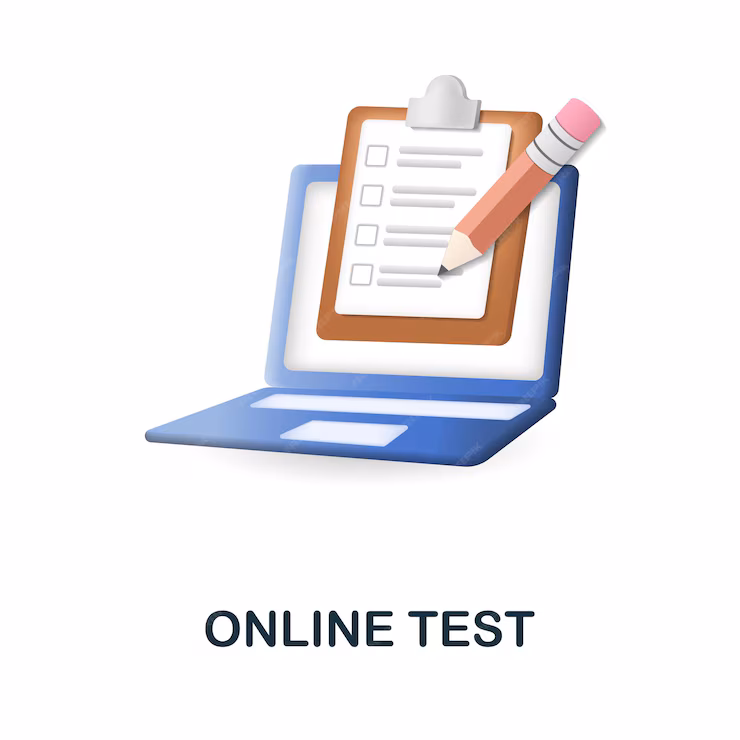 ONLINE TEST